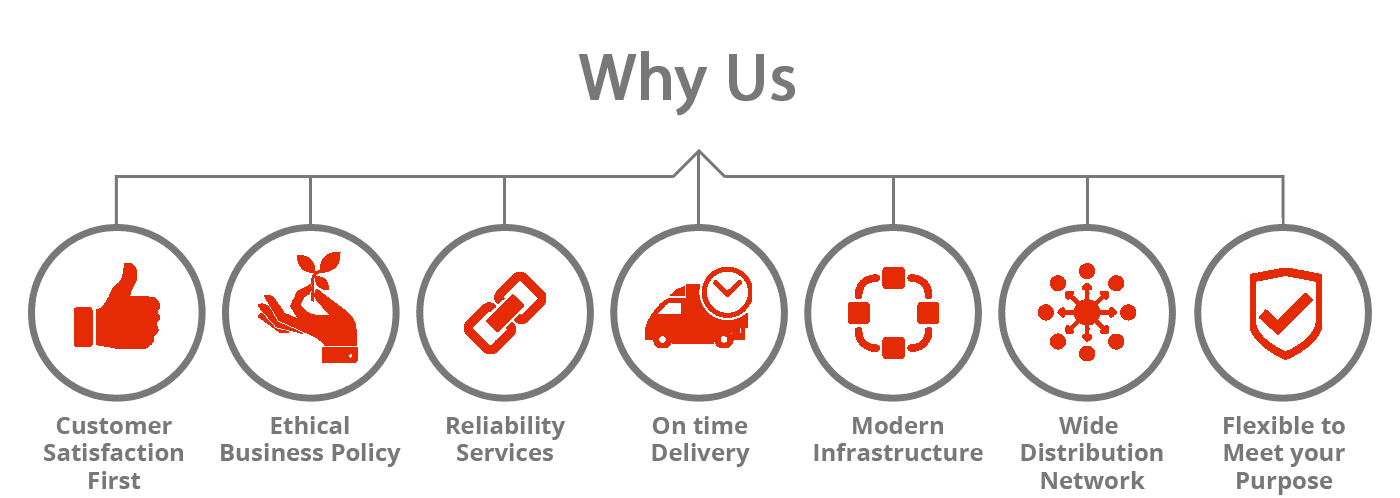 Why Us

Customer Satisfaction First

Ethical Business Policy

Reliability Services

On time Delivery

Modern Infrastructure

Wide Distribution Network

Flexible to Meet your Purpose